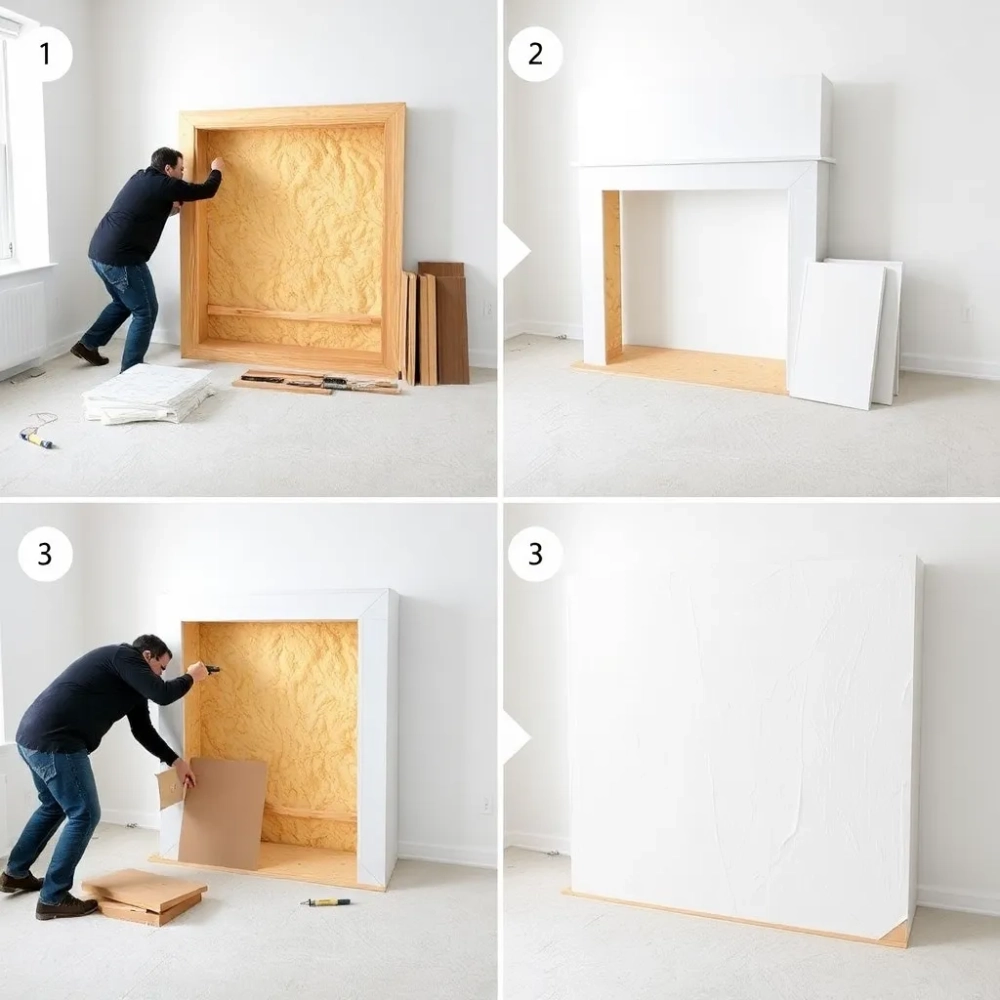 1

2

3

3